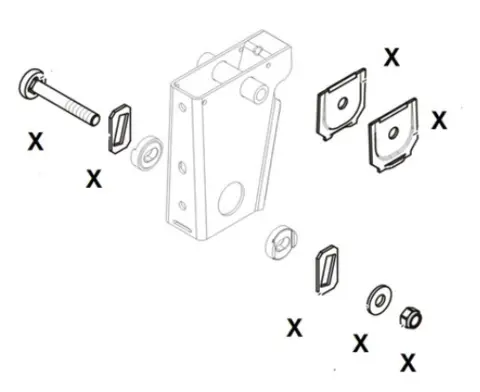 X
X
X
X
X
X
X